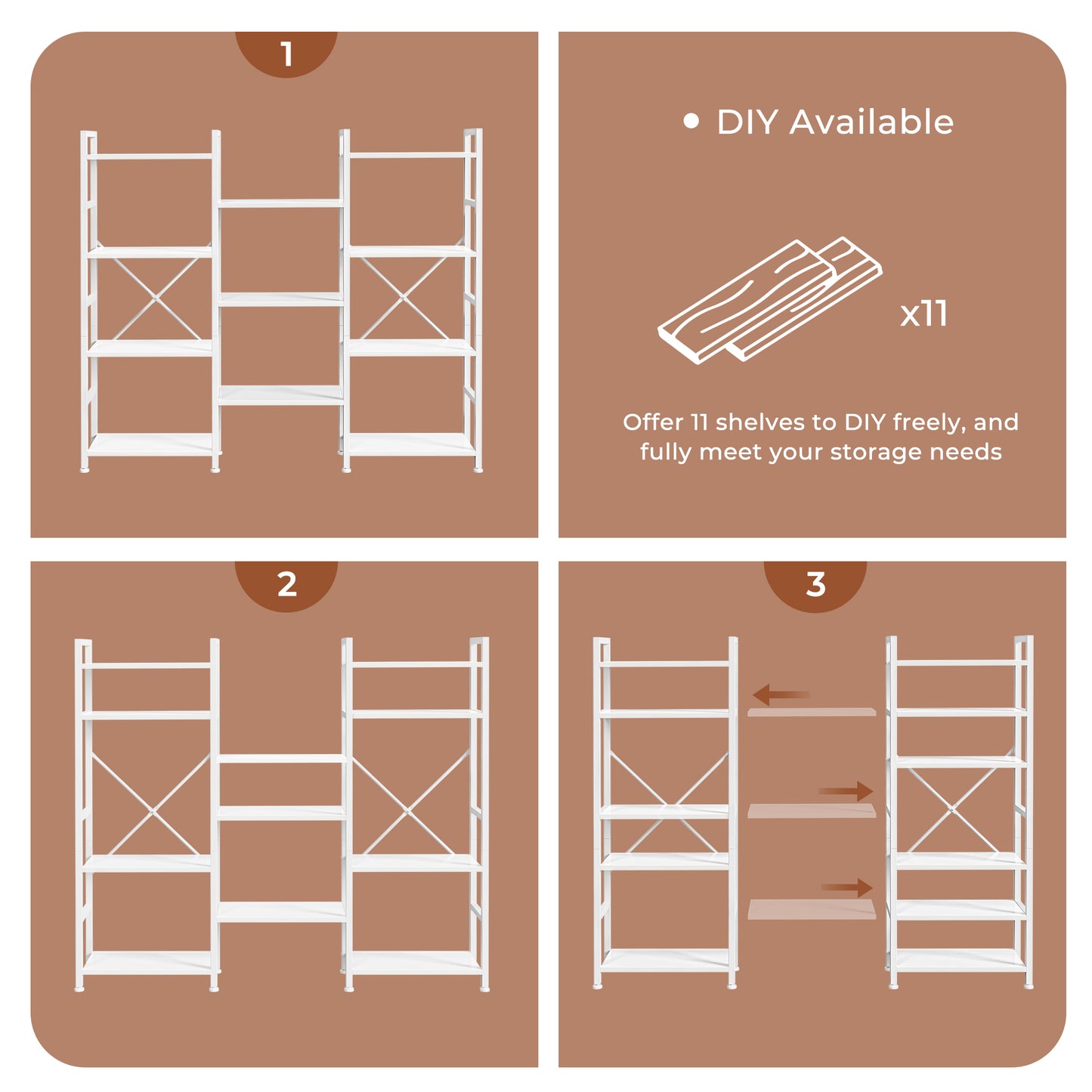 1

• DIY Available

x11

Offer 11 shelves to DIY freely, and fully meet your storage needs

2

3