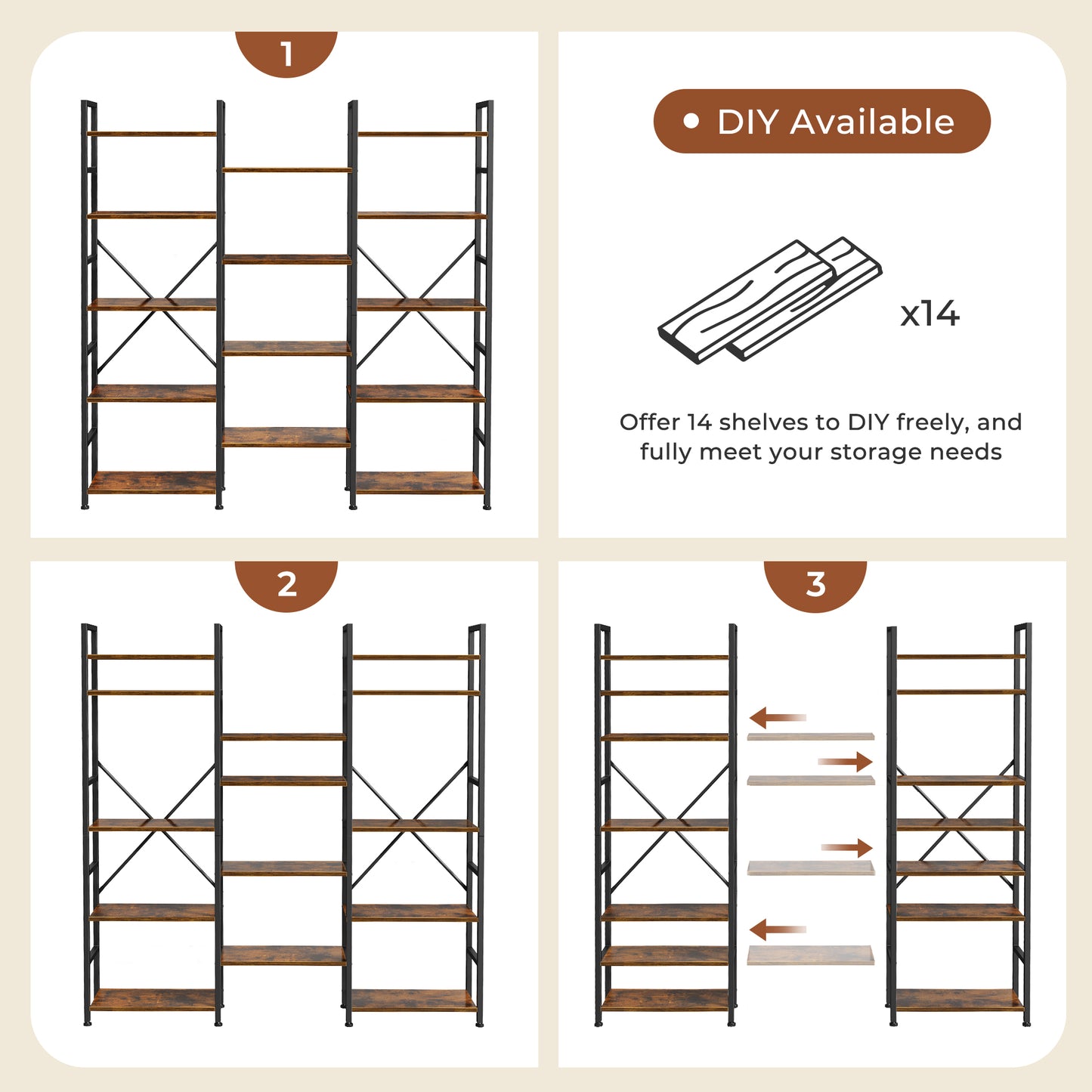 1

• DIY Available

x14

Offer 14 shelves to DIY freely, and fully meet your storage needs

2

3