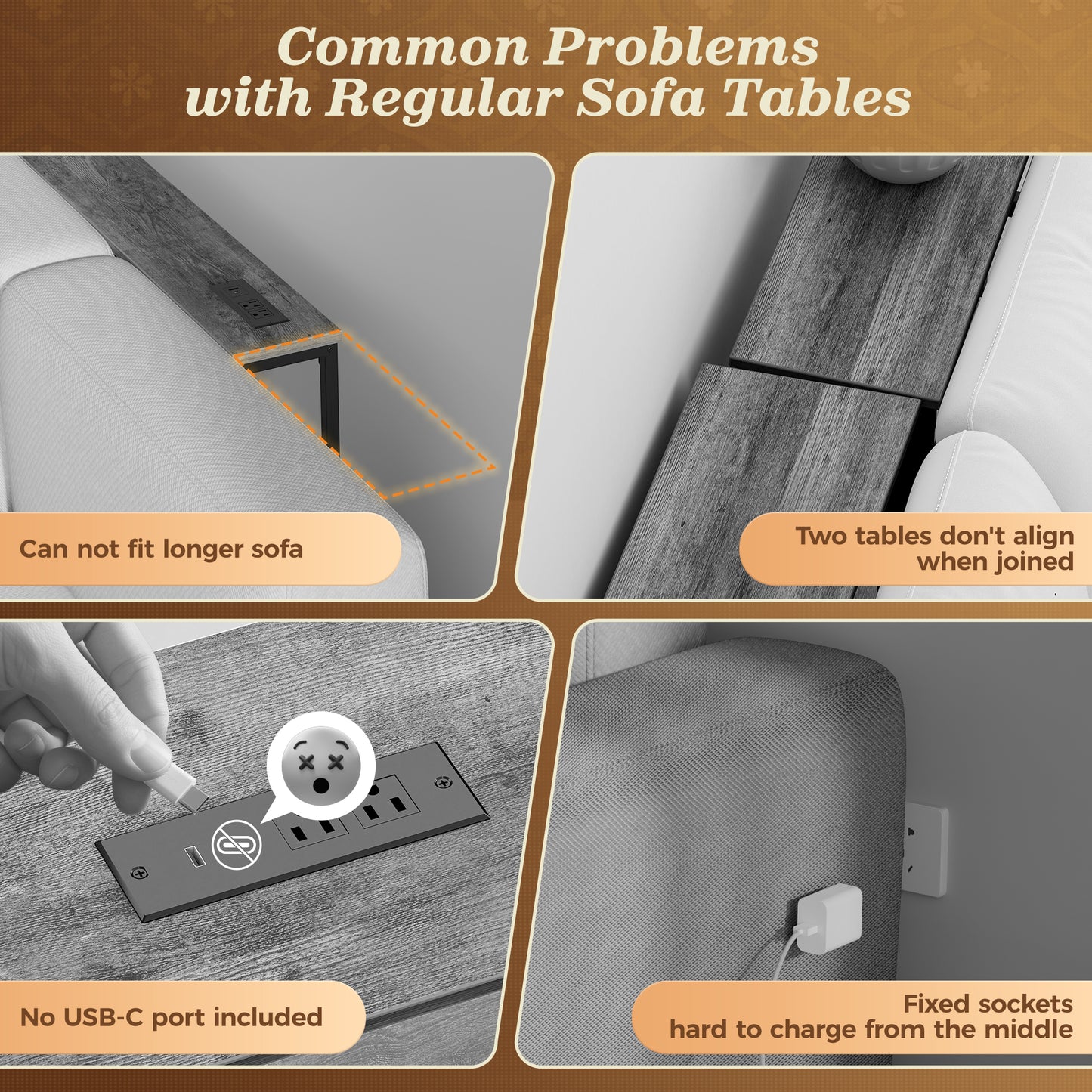 Common Problems with Regular Sofa Tables

Can not fit longer sofa

Two tables don't align when joined

No USB-C port included

Fixed sockets hard to charge from the middle