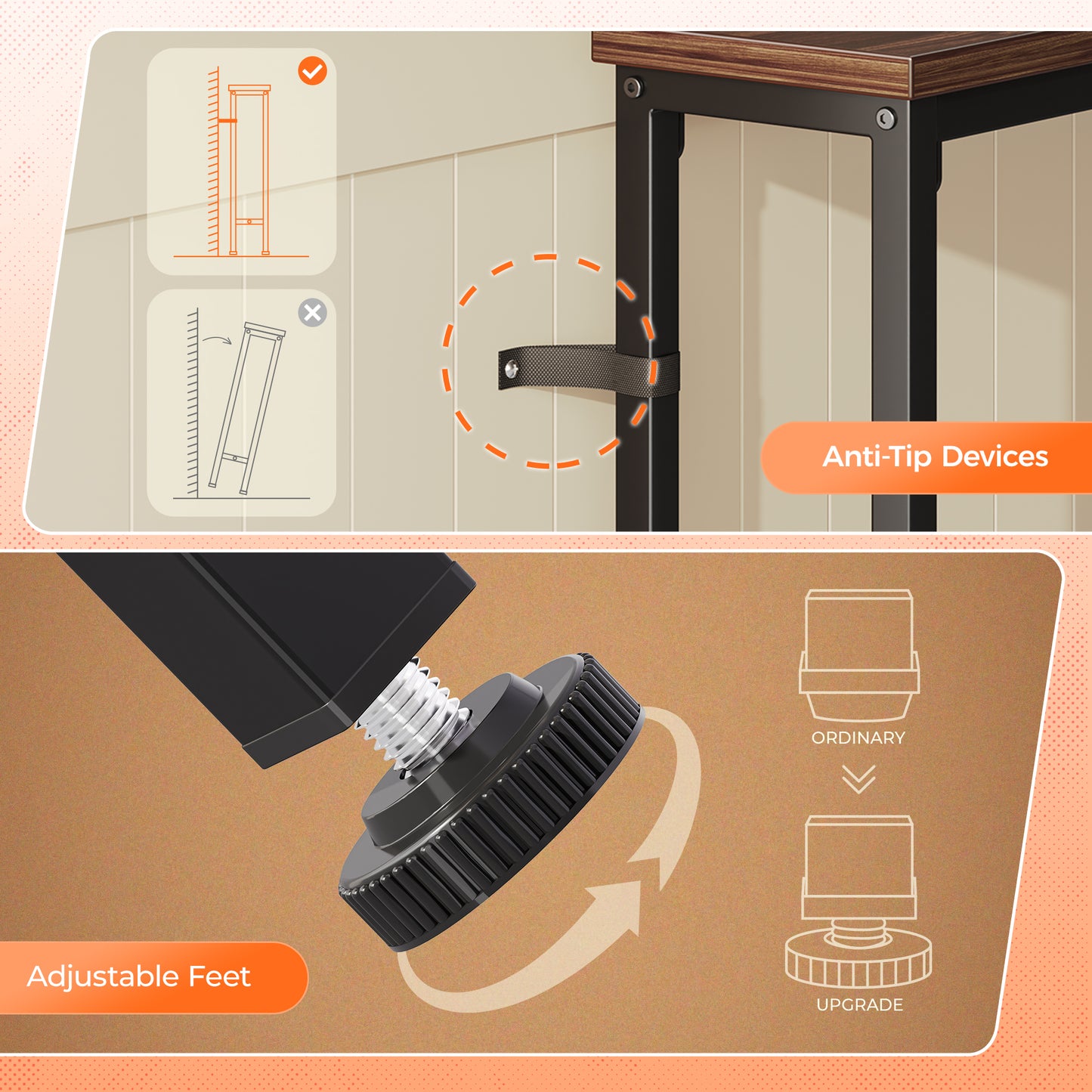 Anti-Tip Devices

ORDINARY

UPGRADE

Adjustable Feet